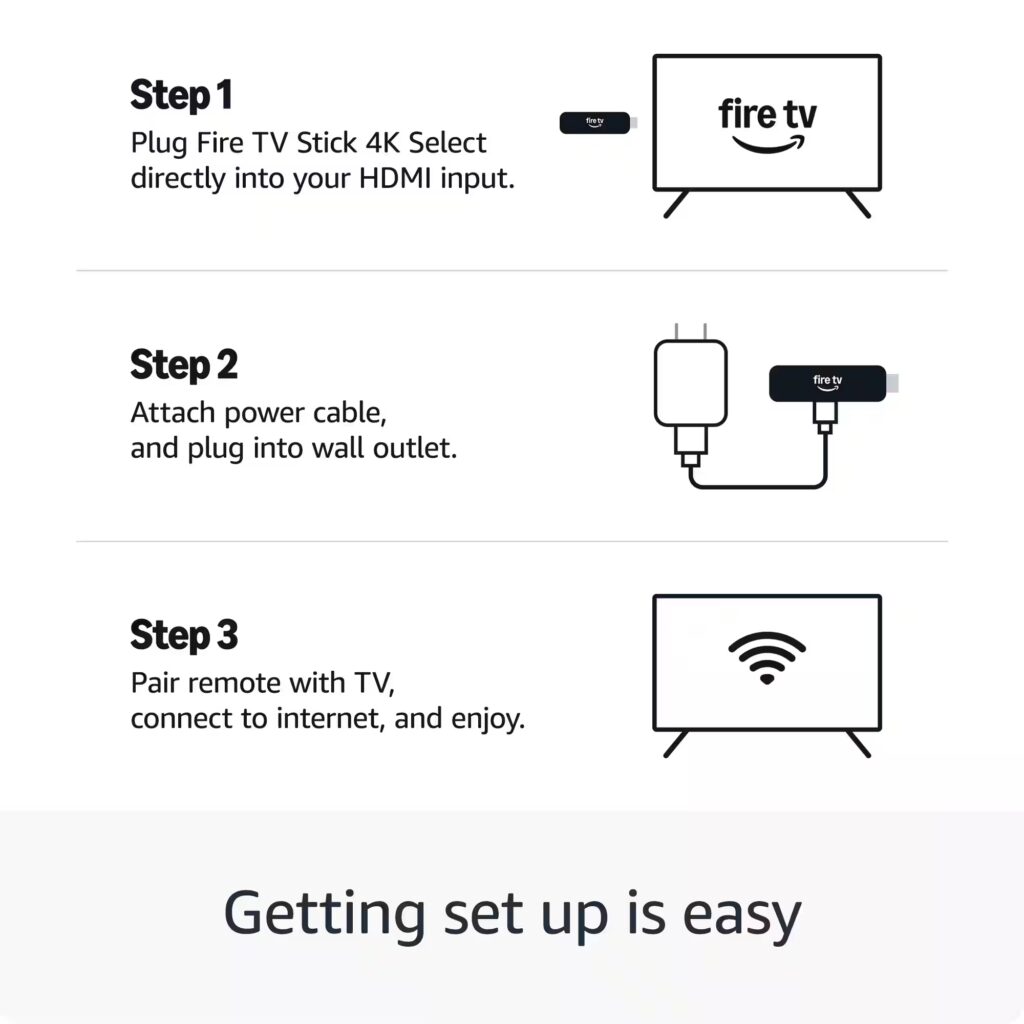 Step 1
Plug Fire TV Stick 4K Select directly into your HDMI input.

fire tv

fire tv

Step 2
Attach power cable, and plug into wall outlet.

fire tv

Step 3
Pair remote with TV, connect to internet, and enjoy.

Getting set up is easy