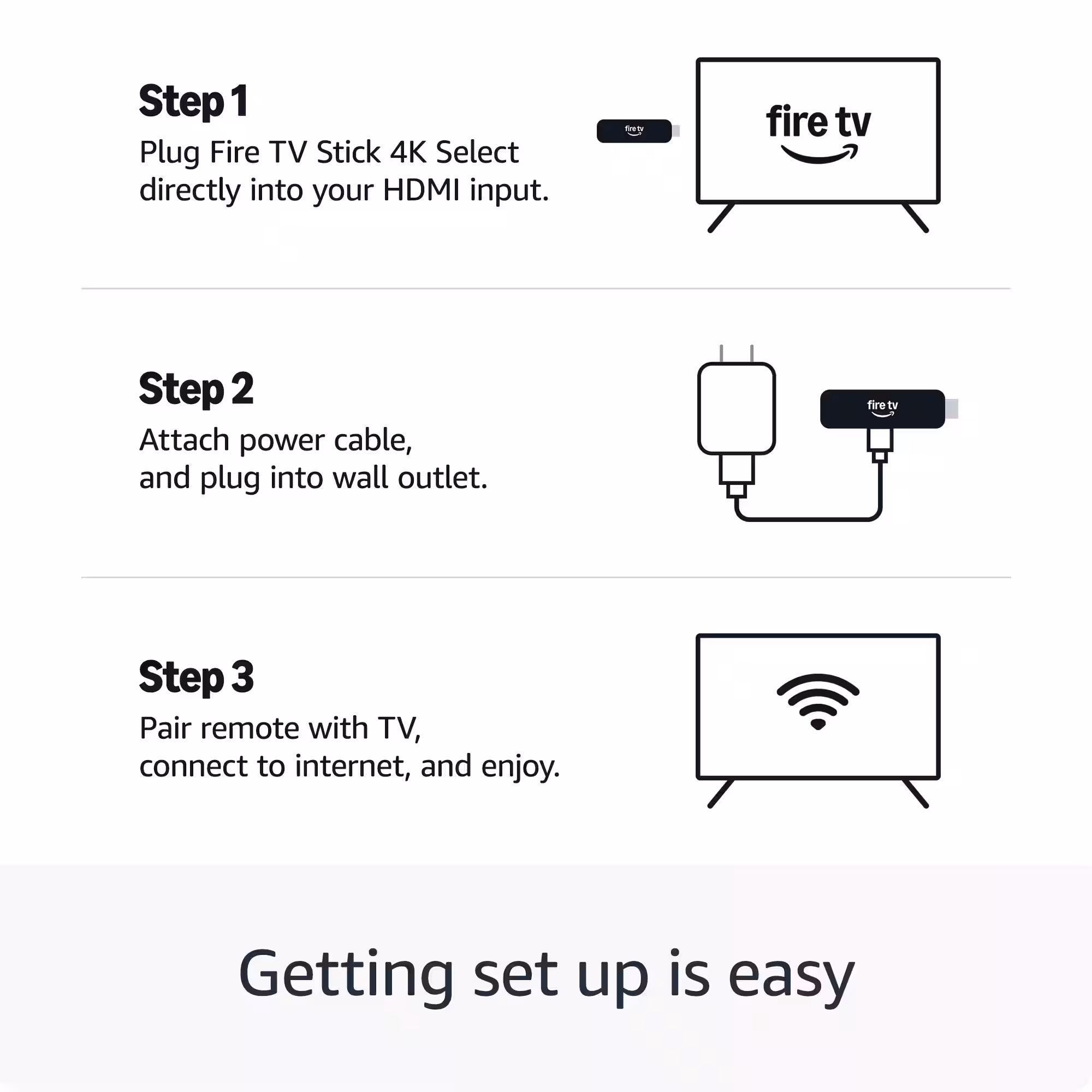 Step 1
Plug Fire TV Stick 4K Select directly into your HDMI input.

fire tv

fire tv

Step 2
Attach power cable, and plug into wall outlet.

fire tv

Step 3
Pair remote with TV, connect to internet, and enjoy.

Getting set up is easy